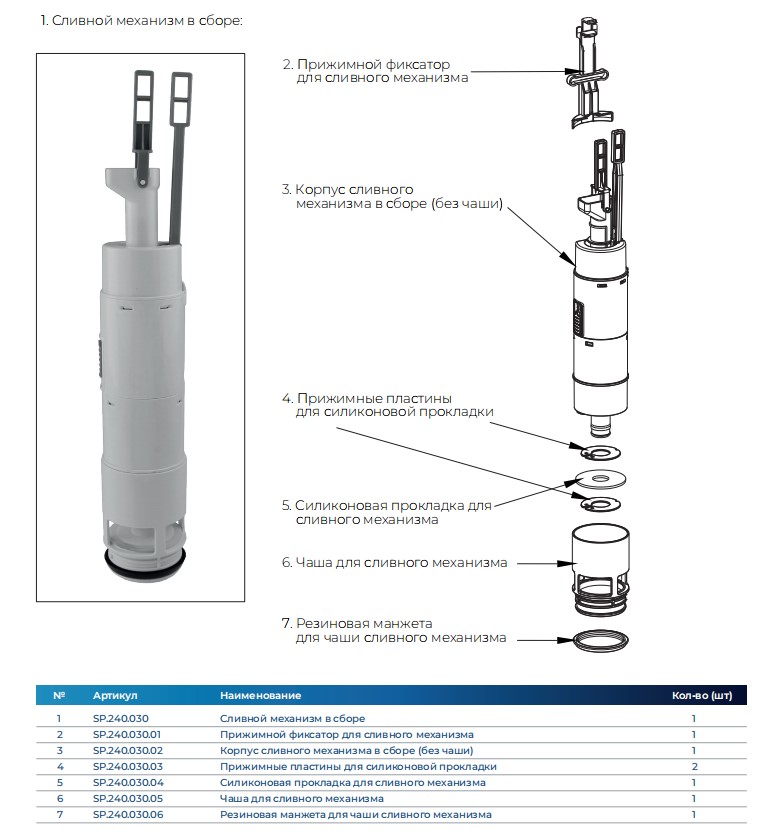 1. Сливной механизм в сборе:

2. Прижимной фиксатор для сливного механизма

3. Корпус сливного механизма в сборе (без чаши)

4. Прижимные пластины для силиконовой прокладки

5. Силиконовая прокладка для сливного механизма

6. Чаша для сливного механизма

7. Резиновая манжета для чаши сливного механизма

| № | Артикул | Наименование | Кол-во (шт) |
|---|---|---|---|
| 1 | SP.240.030 | Сливной механизм в сборе | 1 |
| 2 | SP.240.030.01 | Прижимной фиксатор для сливного механизма | 1 |
| 3 | SP.240.030.02 | Корпус сливного механизма в сборе (без чаши) | 1 |
| 4 | SP.240.030.03 | Прижимные пластины для силиконовой прокладки | 2 |
| 5 | SP.240.030.04 | Силиконовая прокладка для сливного механизма | 1 |
| 6 | SP.240.030.05 | Чаша для сливного механизма | 1 |
| 7 | SP.240.030.06 | Резиновая манжета для чаши сливного механизма | 1 |