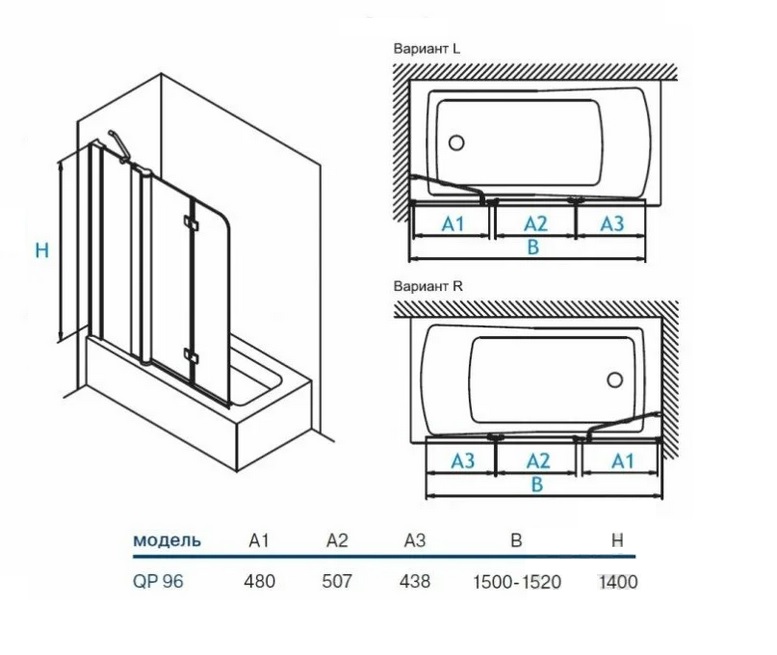 H

Вариант L

A1 A2 A3
B

Вариант R

A3 A2 A1
B

| модель | A1 | A2 | A3 | B | H |
|---|---|---|---|---|---|
| QP 96 | 480 | 507 | 438 | 1500-1520 | 1400 |